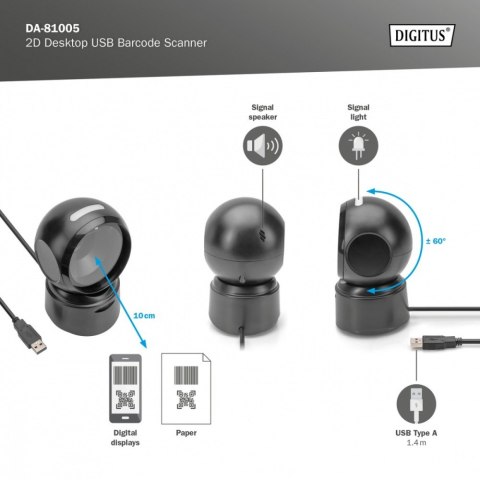 DA-81005
2D Desktop USB Barcode Scanner

DIGITUS®

Signal speaker

Signal light

± 60°

10 cm

Digital displays

Paper

USB Type A
1.4 m