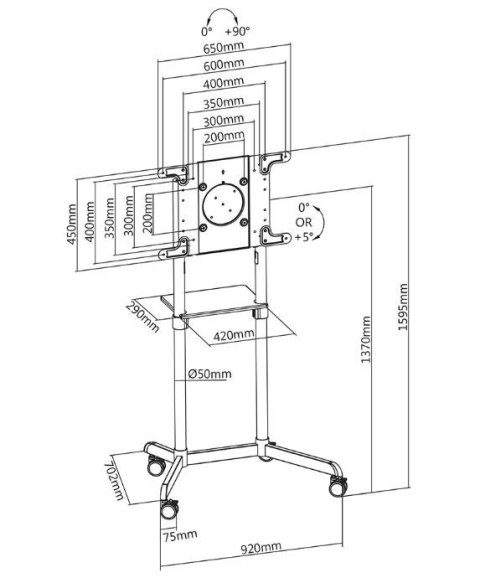 0° +90°
650mm
600mm
400mm
350mm
300mm
200mm
450mm
400mm
350mm
300mm
200mm
0°
OR
+5°
290mm
420mm
Ø50mm
1370mm
1595mm
702mm
75mm
920mm