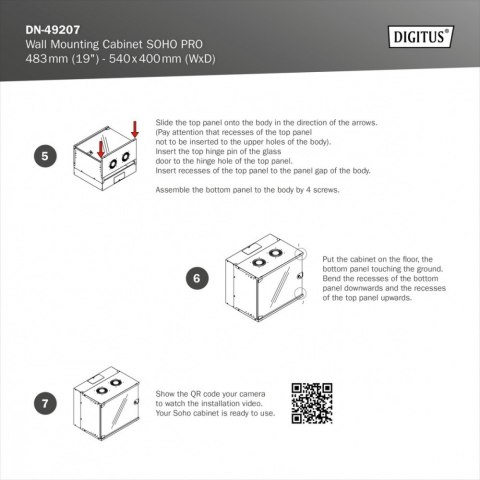 DN-49207
Wall Mounting Cabinet SOHO PRO
483 mm (19") - 540 x 400 mm (WxD)

DIGITUS®

5

Slide the top panel onto the body in the direction of the arrows. (Pay attention that recesses of the top panel not to be inserted to the upper holes of the body). Insert the top hinge pin of the glass door to the hinge hole of the top panel. Insert recesses of the top panel to the panel gap of the body.

Assemble the bottom panel to the body by 4 screws.

6

Put the cabinet on the floor, the bottom panel touching the ground. Bend the recesses of the bottom panel downwards and the recesses of the top panel upwards.

7

Show the QR code your camera to watch the installation video. Your Soho cabinet is ready to use.