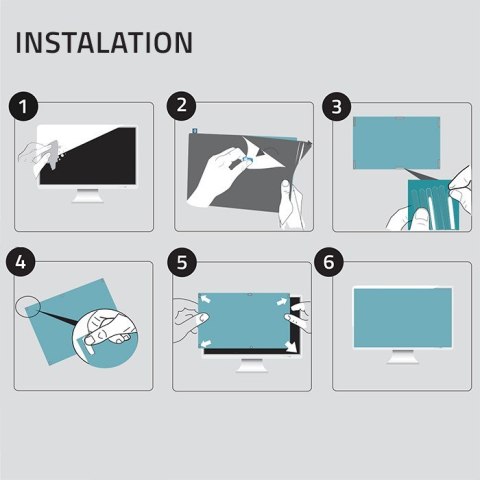 INSTALATION

1

2

3

4

5

6