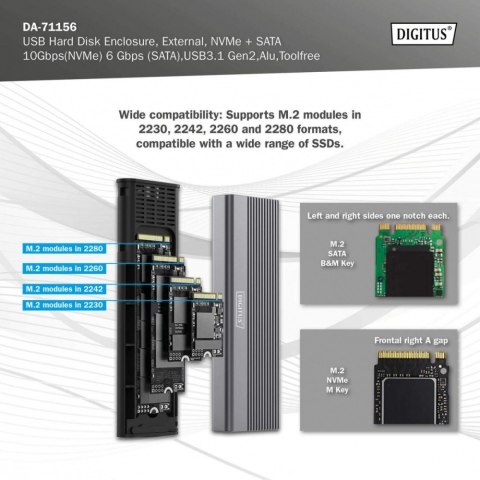 DA-71156
USB Hard Disk Enclosure, External, NVMe + SATA
10Gbps(NVMe) 6 Gbps (SATA),USB3.1 Gen2,Alu,Toolfree

DIGITUS®

Wide compatibility: Supports M.2 modules in 2230, 2242, 2260 and 2280 formats, compatible with a wide range of SSDs.

M.2 modules in 2280
M.2 modules in 2260
M.2 modules in 2242
M.2 modules in 2230

DIGITUS

Left and right sides one notch each.
M.2
SATA
B&M Key

Frontal right A gap
M.2
NVMe
M Key