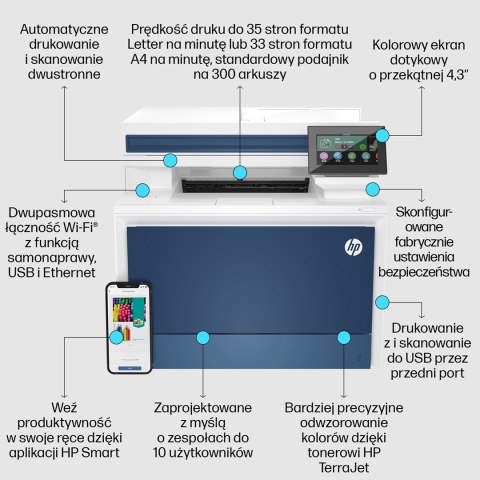 Automatyczne drukowanie i skanowanie dwustronne

Prędkość druku do 35 stron formatu Letter na minutę lub 33 stron formatu A4 na minutę, standardowy podajnik na 300 arkuszy

Kolorowy ekran dotykowy o przekątnej 4,3"

Dwupasmowa łączność Wi-Fi® z funkcją samonaprawy, USB i Ethernet

Skonfigurowane fabrycznie ustawienia bezpieczeństwa

hp

Drukowanie z i skanowanie do USB przez przedni port

Weź produktywność w swoje ręce dzięki aplikacji HP Smart

Zaprojektowane z myślą o zespołach do 10 użytkowników

Bardziej precyzyjne odwzorowanie kolorów dzięki tonerowi HP TerraJet