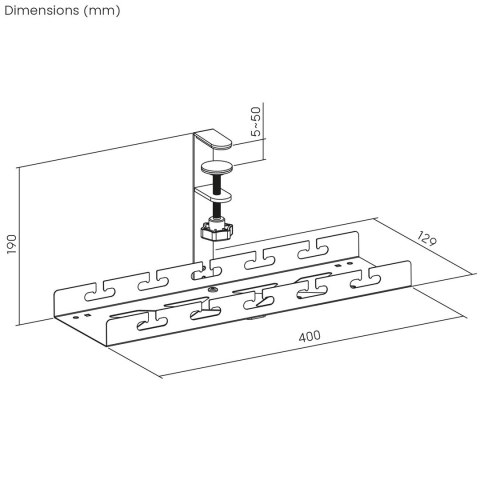 Dimensions (mm)

5~50

190

129

400