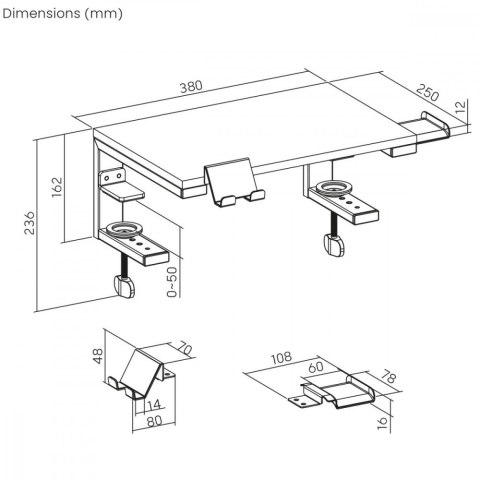 Dimensions (mm)

380
250
12
162
236
0~50
48
70
14
80
108
60
78
16