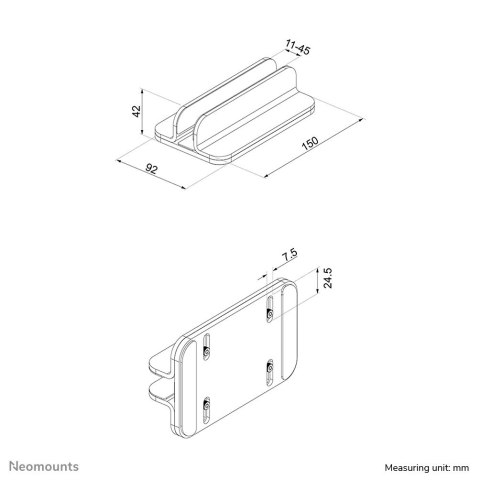 11-45

42

150

92

7.5

24.5

Neomounts

Measuring unit: mm